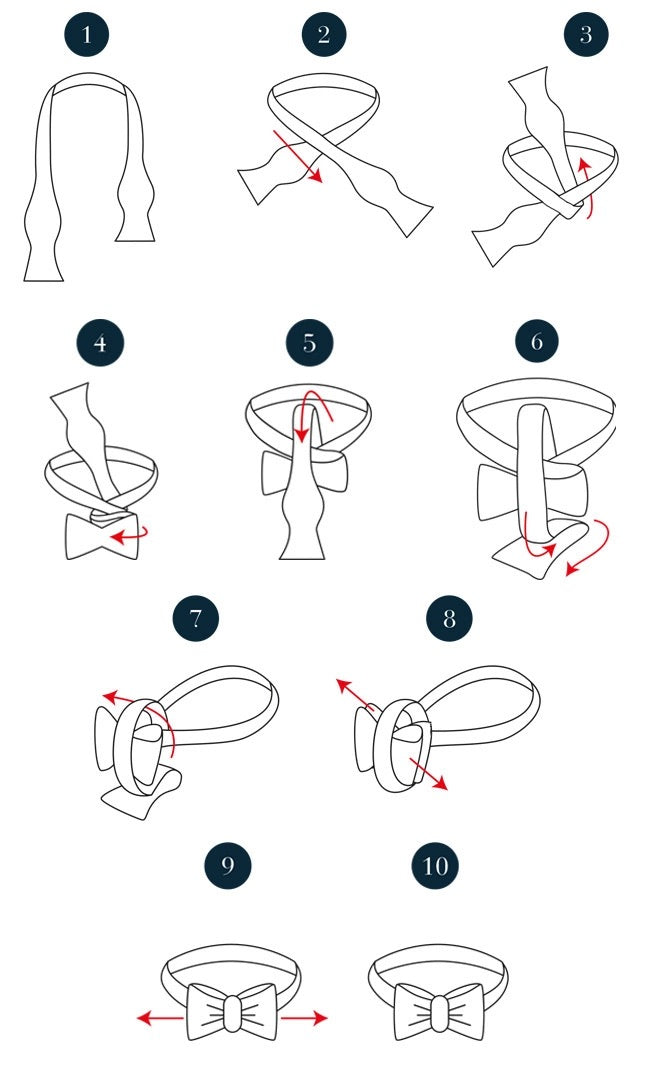 1
2
3
4
5
6
7
8
9
10